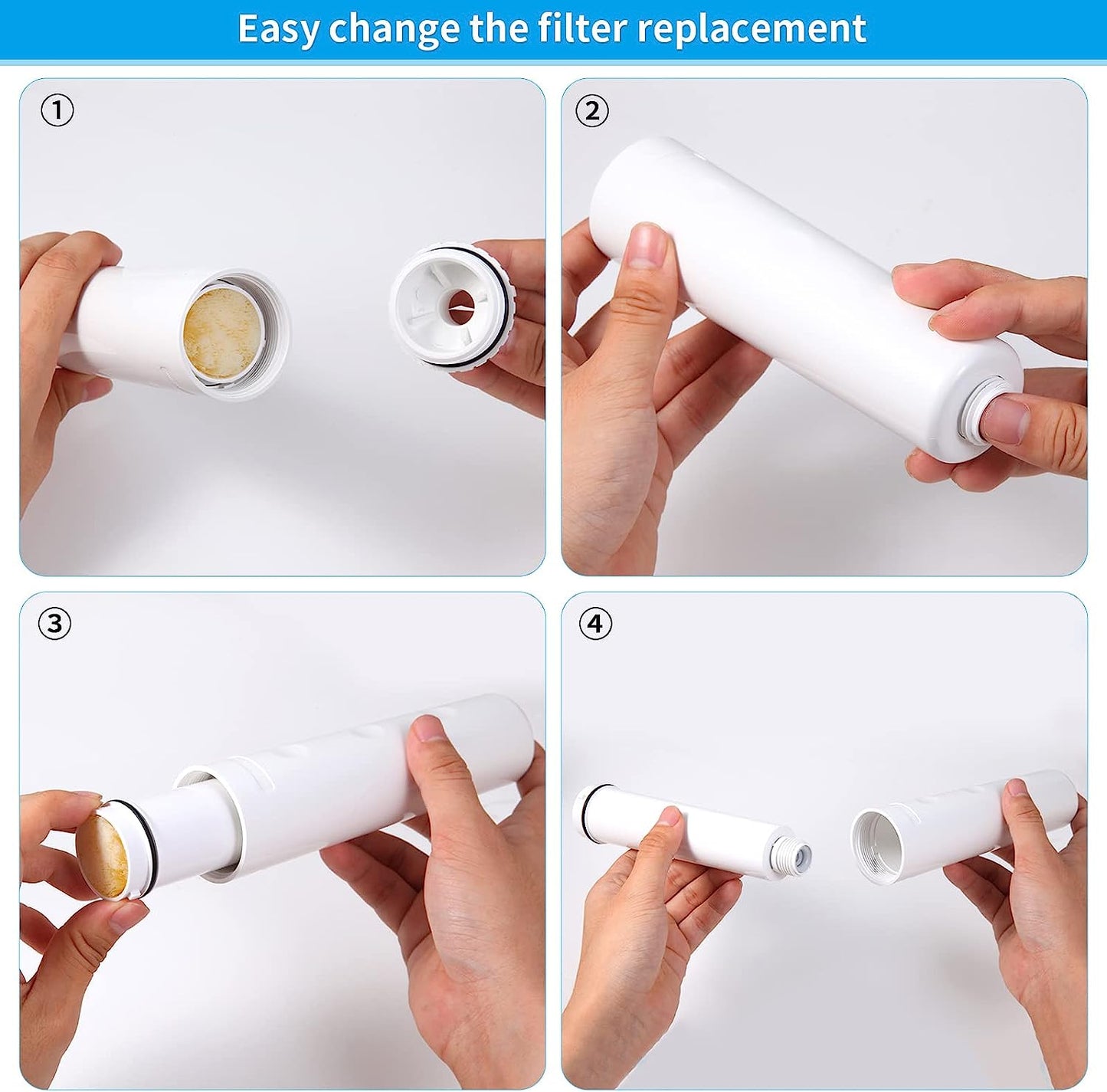 Easy change the filter replacement

①

②

③

④