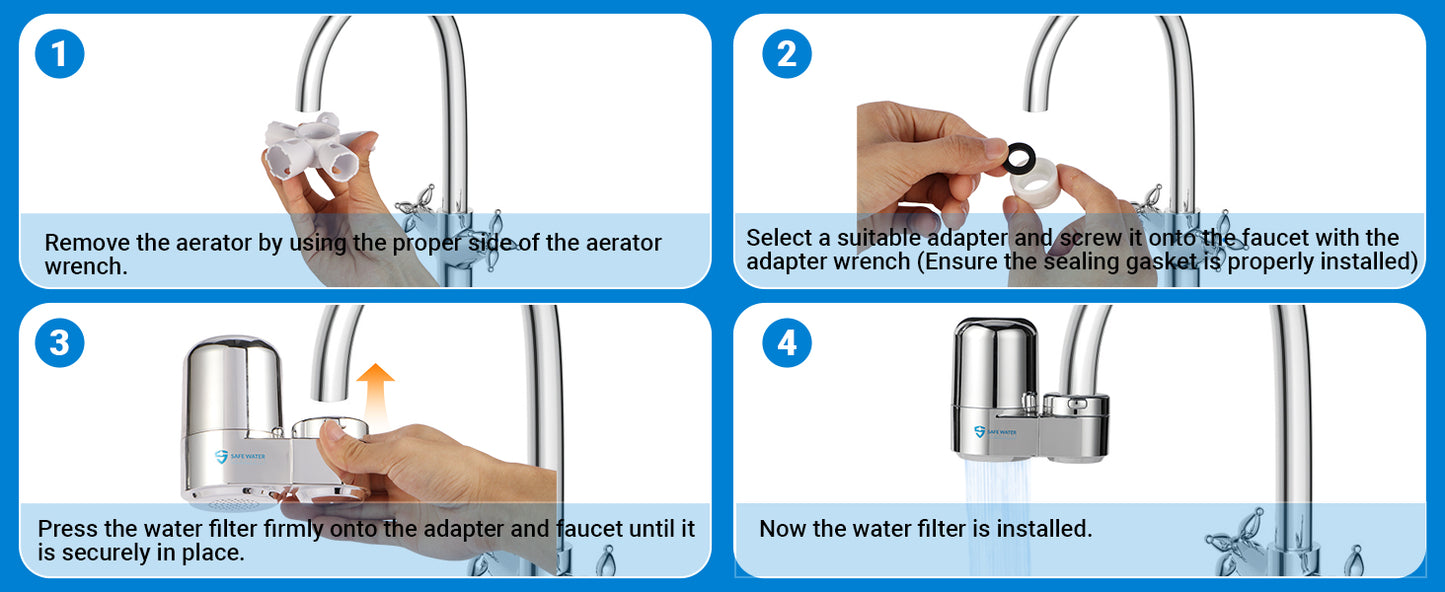 1

Remove the aerator by using the proper side of the aerator wrench.

2

Select a suitable adapter and screw it onto the faucet with the adapter wrench (Ensure the sealing gasket is properly installed)

3

SAFE WATER

Press the water filter firmly onto the adapter and faucet until it is securely in place.

4

SAFE WATER

Now the water filter is installed.