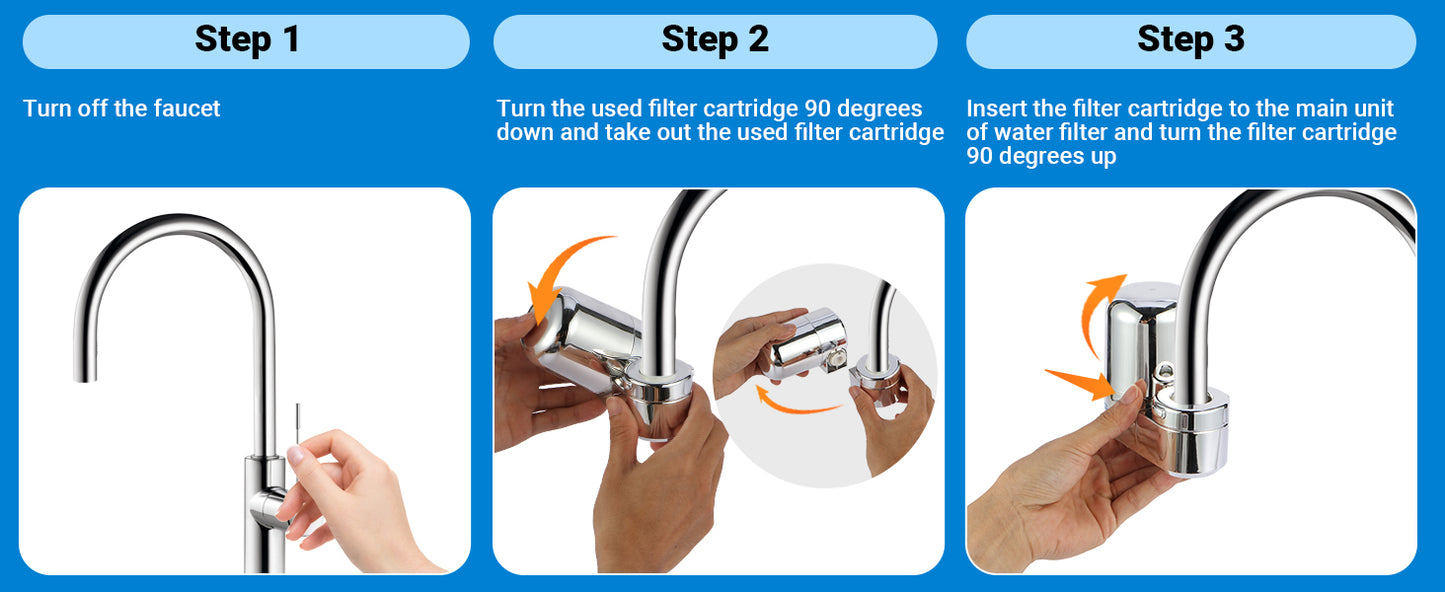 Step 1

Turn off the faucet

Step 2

Turn the used filter cartridge 90 degrees down and take out the used filter cartridge

Step 3

Insert the filter cartridge to the main unit of water filter and turn the filter cartridge 90 degrees up